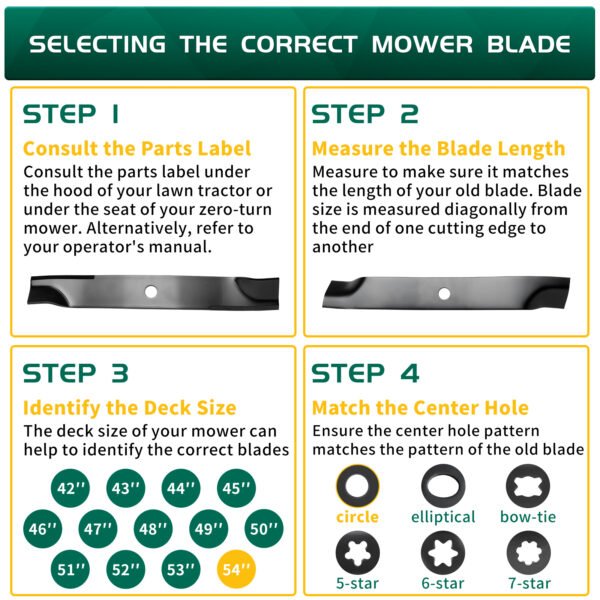 SELECTING THE CORRECT MOWER BLADE

STEP 1
Consult the Parts Label
Consult the parts label under the hood of your lawn tractor or under the seat of your zero-turn mower. Alternatively, refer to your operator's manual.

STEP 2
Measure the Blade Length
Measure to make sure it matches the length of your old blade. Blade size is measured diagonally from the end of one cutting edge to another

STEP 3
Identify the Deck Size
The deck size of your mower can help to identify the correct blades

42'' 43'' 44'' 45''
46'' 47'' 48'' 49'' 50''
51'' 52'' 53'' 54''

STEP 4
Match the Center Hole
Ensure the center hole pattern matches the pattern of the old blade

circle elliptical bow-tie
5-star 6-star 7-star